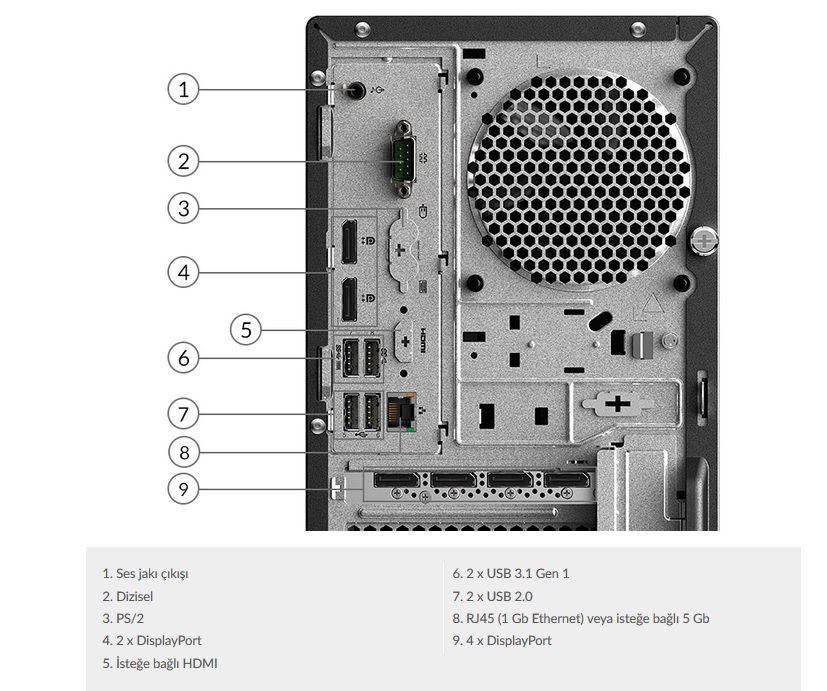 1
2
3
4
5
6
7
8
9

HDMI

1. Ses jakı çıkışı
2. Dizisel
3. PS/2
4. 2 x DisplayPort
5. İsteğe bağlı HDMI

6. 2 x USB 3.1 Gen 1
7. 2 x USB 2.0
8. RJ45 (1 Gb Ethernet) veya isteğe bağlı 5 Gb
9. 4 x DisplayPort